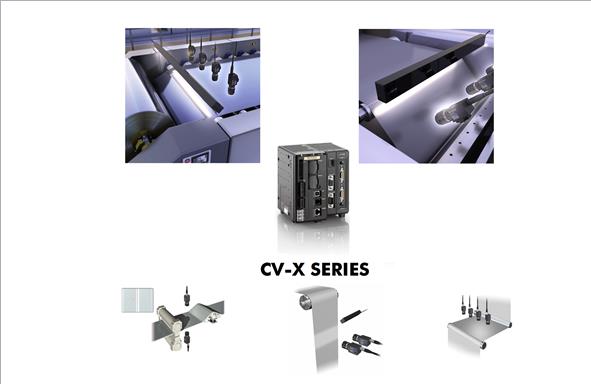 CV-X SERIES