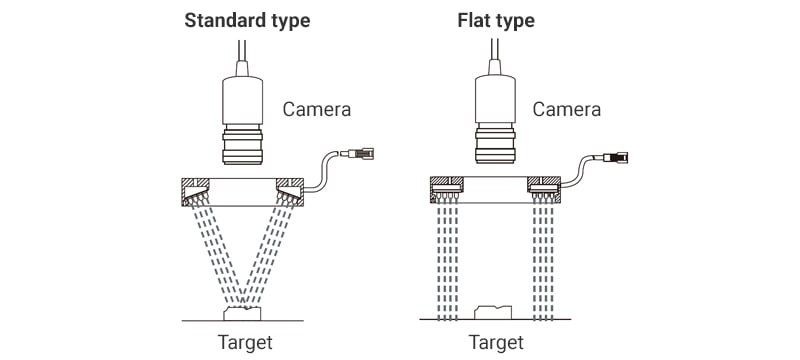 Standard type

Camera

Target

Flat type

Camera

Target