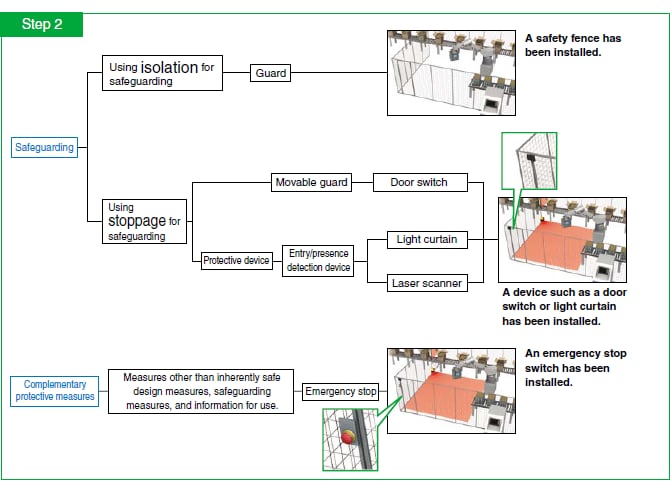 Step 2

Safeguarding

Using isolation for safeguarding

Guard

A safety fence has been installed.

Using stoppage for safeguarding

Movable guard

Door switch

Protective device

Entry/presence detection device

Light curtain

Laser scanner

A device such as a door switch or light curtain has been installed.

Complementary protective measures

Measures other than inherently safe design measures, safeguarding measures, and information for use.

Emergency stop

An emergency stop switch has been installed.