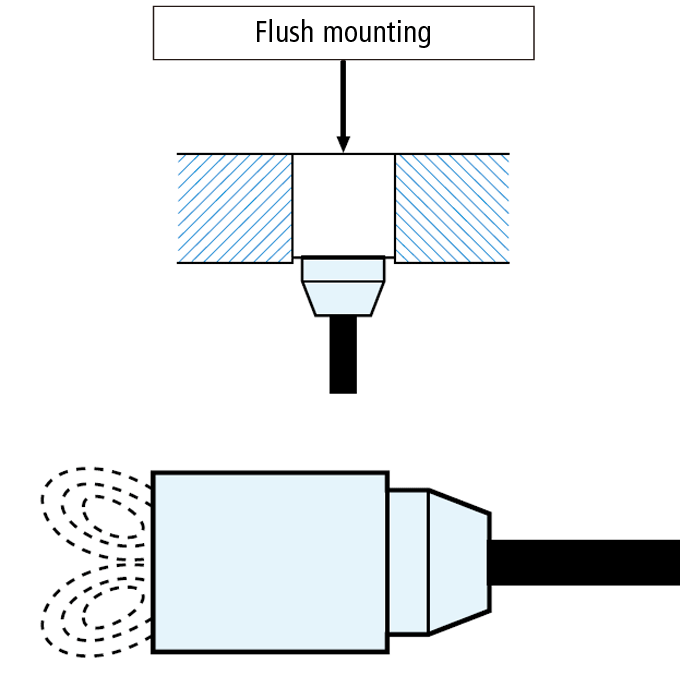 Flush mounting